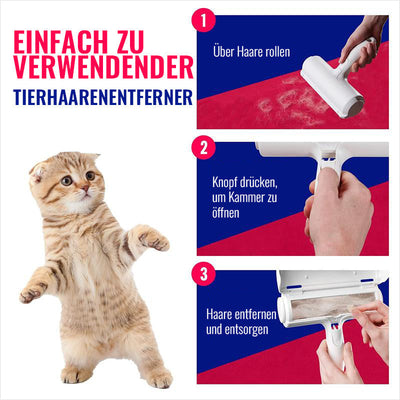 EINFACH ZU VERWENDENDER
TIERHAARENENTFERNER

1
Über Haare rollen

2
Knopf drücken, um Kammer zu öffnen

3
Haare entfernen und entsorgen